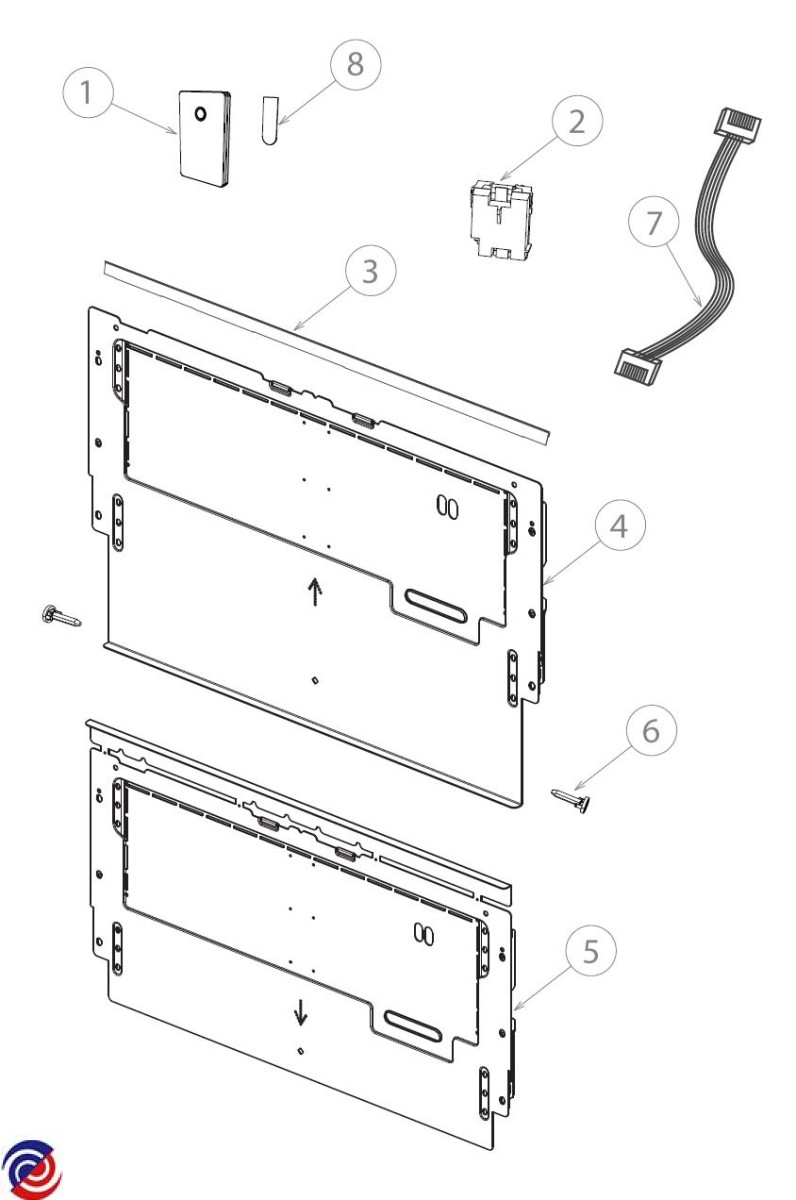 1
8
2
7
3
4
6
5